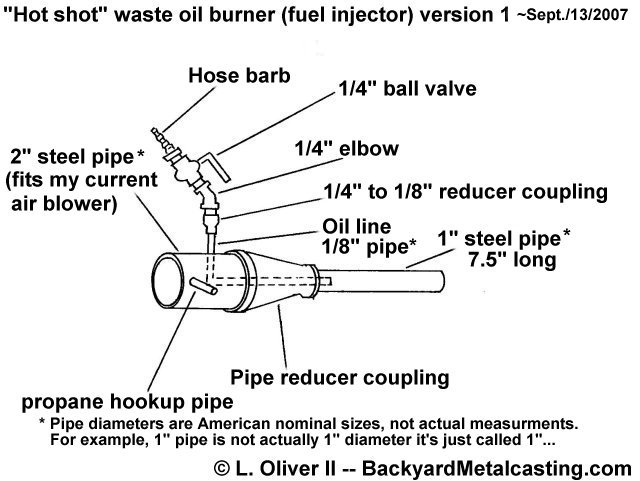 "Hot shot" waste oil burner (fuel injector) version 1 ~Sept./13/2007

Hose barb

1/4" ball valve

2" steel pipe*
(fits my current air blower)

1/4" elbow

1/4" to 1/8" reducer coupling

Oil line
1/8" pipe*

1" steel pipe*
7.5" long

Pipe reducer coupling

propane hookup pipe

* Pipe diameters are American nominal sizes, not actual measurments. For example, 1" pipe is not actually 1" diameter it's just called 1"...

© L. Oliver II -- BackyardMetalcasting.com